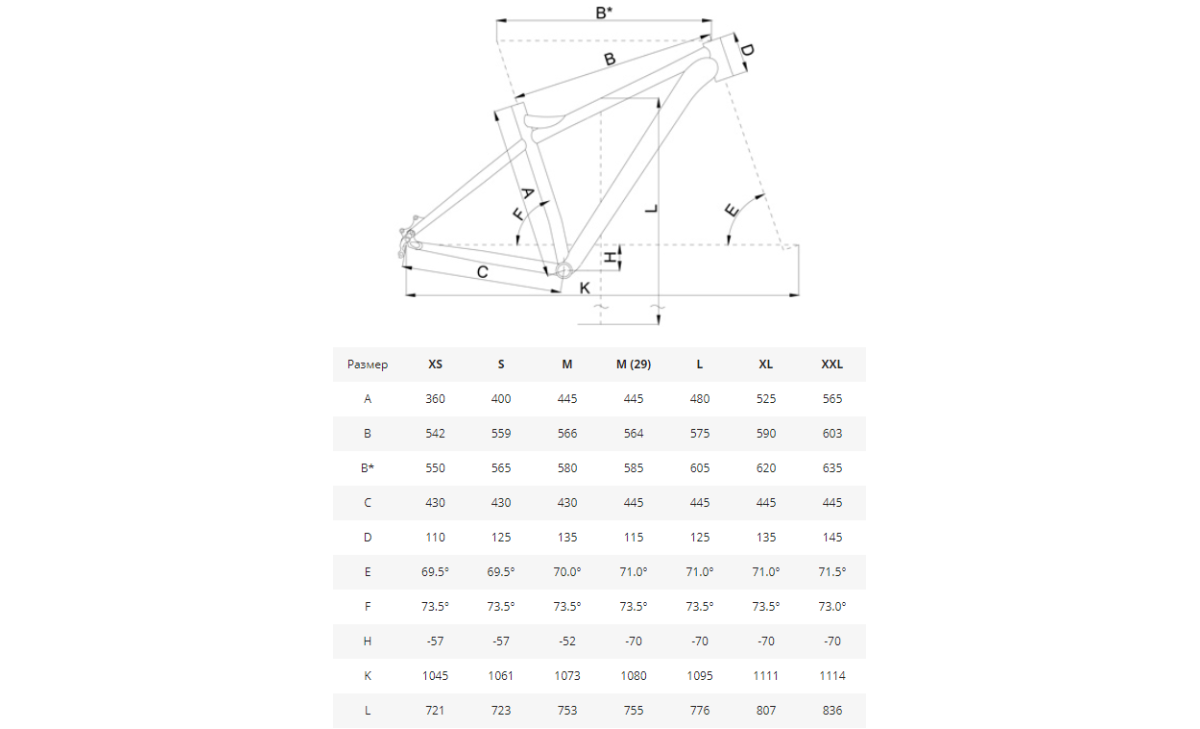 B*
B
D
A
F
L
E
H
C
K

| Размер | XS | S | M | M (29) | L | XL | XXL |
|---|---|---|---|---|---|---|---|
| A | 360 | 400 | 445 | 445 | 480 | 525 | 565 |
| B | 542 | 559 | 566 | 564 | 575 | 590 | 603 |
| B* | 550 | 565 | 580 | 585 | 605 | 620 | 635 |
| C | 430 | 430 | 430 | 445 | 445 | 445 | 445 |
| D | 110 | 125 | 135 | 115 | 125 | 135 | 145 |
| E | 69.5° | 69.5° | 70.0° | 71.0° | 71.0° | 71.0° | 71.5° |
| F | 73.5° | 73.5° | 73.5° | 73.5° | 73.5° | 73.5° | 73.0° |
| H | -57 | -57 | -52 | -70 | -70 | -70 | -70 |
| K | 1045 | 1061 | 1073 | 1080 | 1095 | 1111 | 1114 |
| L | 721 | 723 | 753 | 755 | 776 | 807 | 836 |